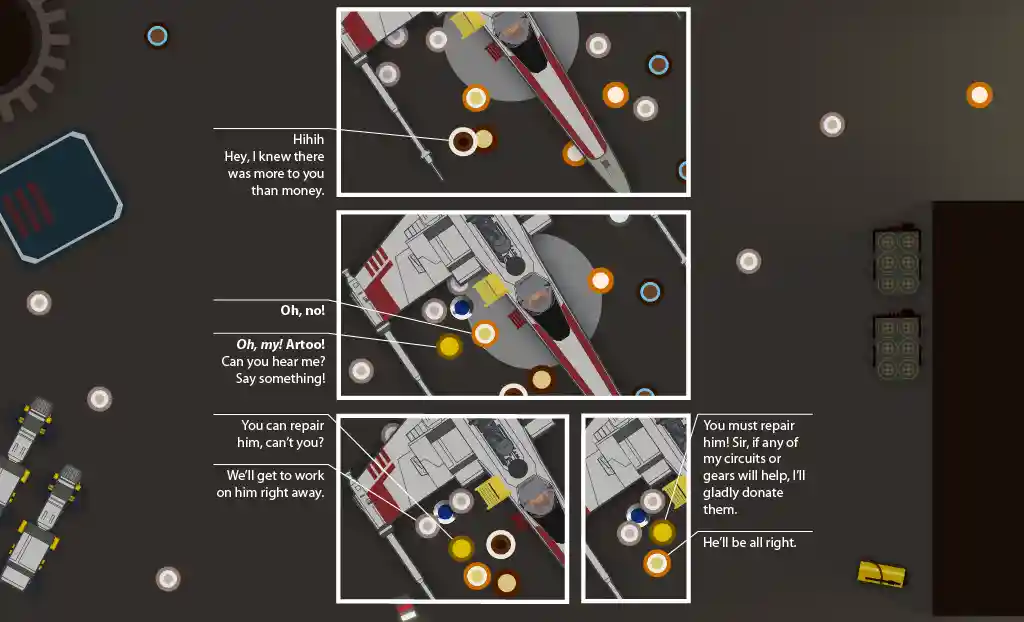 Hihih
Hey, I knew there was more to you than money.

Oh, no!

Oh, my! Artoo! Can you hear me? Say something!

You can repair him, can't you?

We'll get to work on him right away.

You must repair him! Sir, if any of my circuits or gears will help, I'll gladly donate them.

He'll be all right.